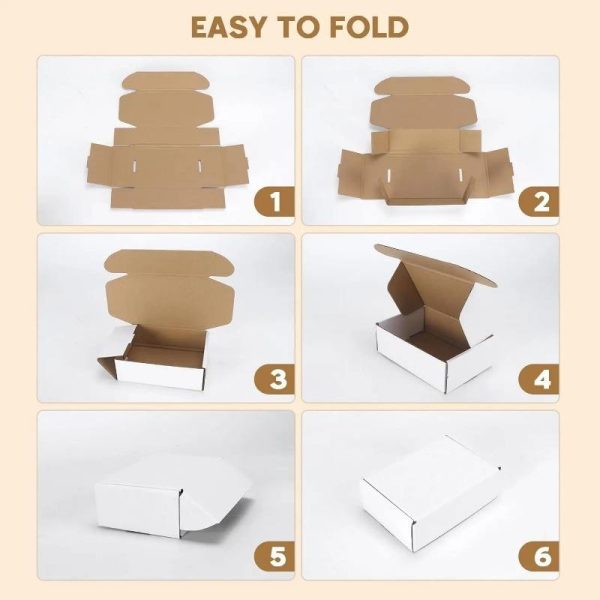 EASY TO FOLD

1

2

3

4

5

6