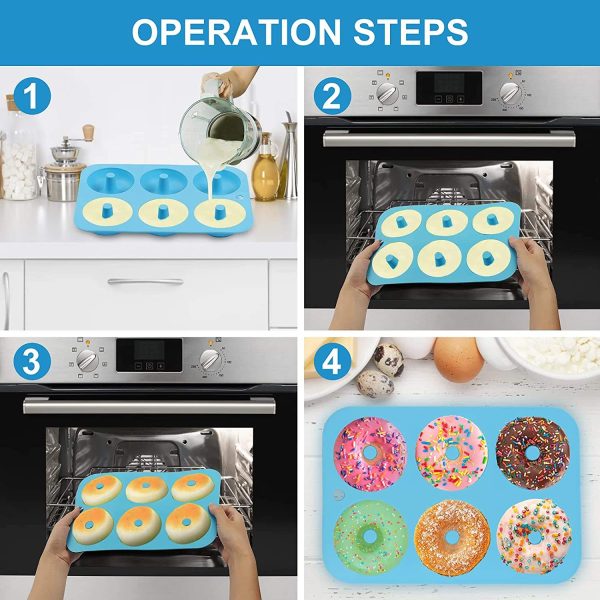 OPERATION STEPS

1

2

3

4