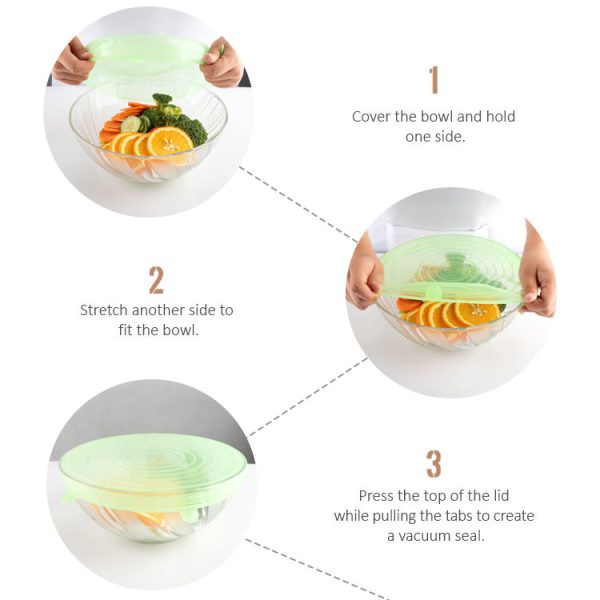 1

Cover the bowl and hold one side.

2

Stretch another side to fit the bowl.

3

Press the top of the lid while pulling the tabs to create a vacuum seal.