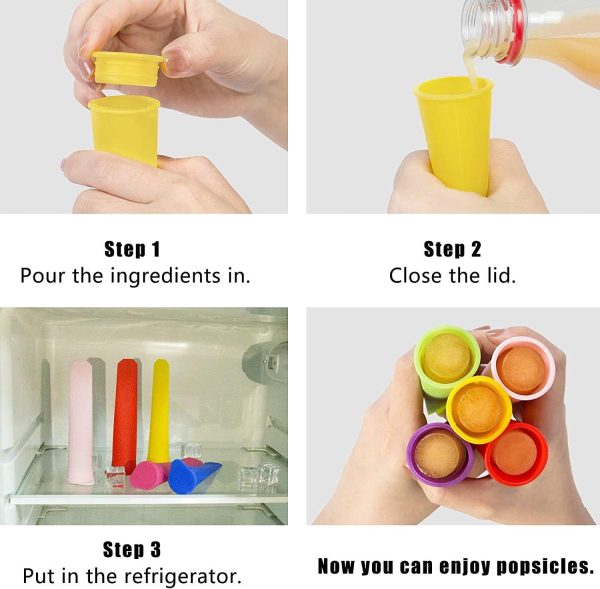 Step 1
Pour the ingredients in.

Step 2
Close the lid.

Step 3
Put in the refrigerator.

Now you can enjoy popsicles.