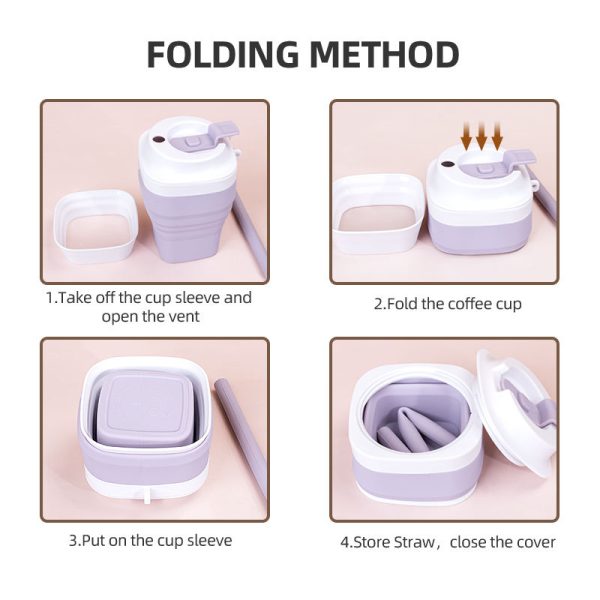 FOLDING METHOD

1.Take off the cup sleeve and open the vent

2.Fold the coffee cup

3.Put on the cup sleeve

4.Store Straw， close the cover